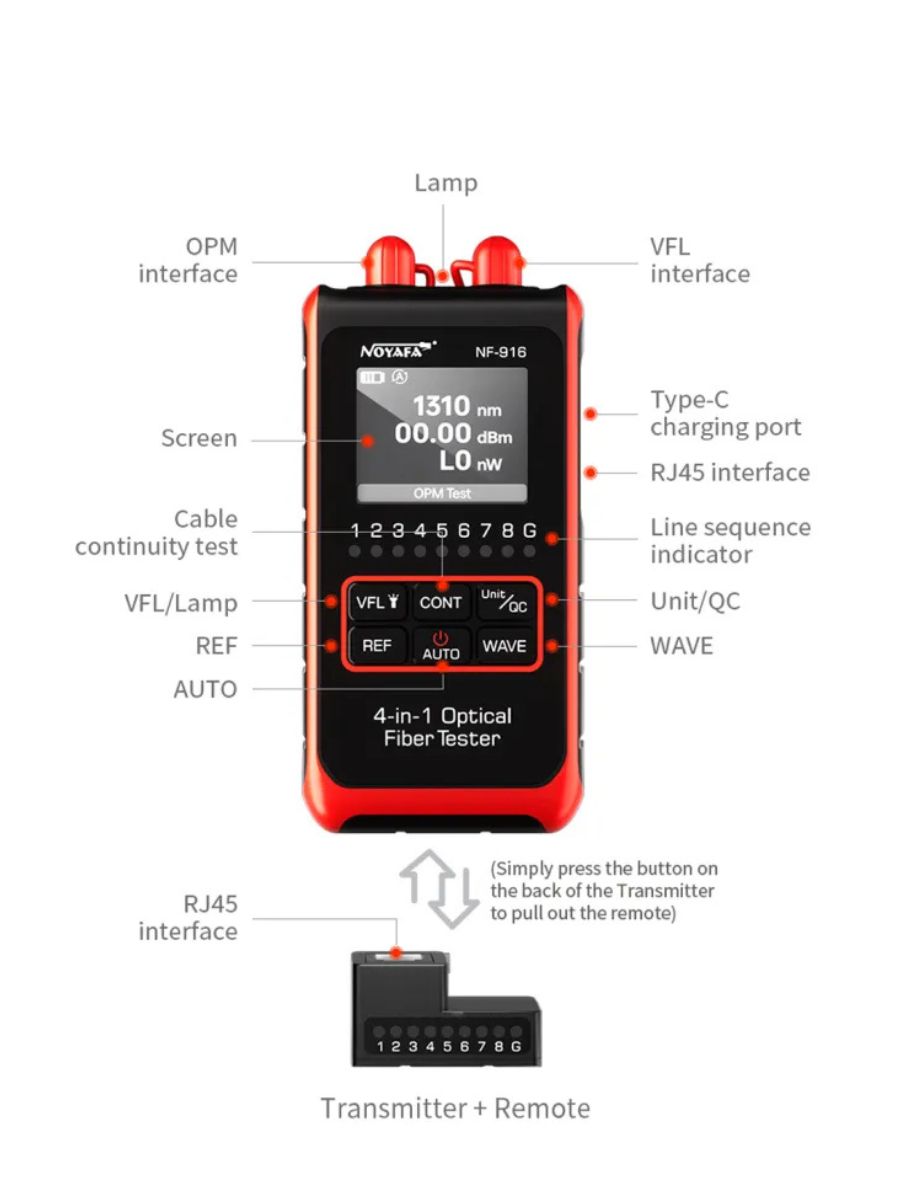 Lamp

OPM interface

VFL interface

NOYAFA

NF-916

1310 nm
00.00 dBm
LO nW

OPM Test

Screen

Type-C charging port

RJ45 interface

Cable continuity test

1 2 3 4 5 6 7 8 G

Line sequence indicator

VFL/Lamp

VFL

CONT

Unit/QC

Unit/QC

REF

REF

AUTO

WAVE

WAVE

AUTO

4-in-1 Optical Fiber Tester

(Simply press the button on the back of the Transmitter to pull out the remote)

RJ45 interface

1 2 3 4 5 6 7 8 G

Transmitter + Remote